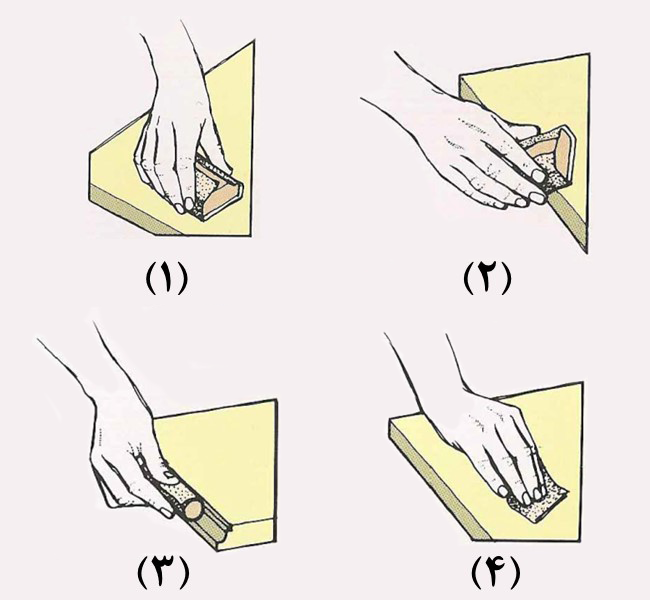 (۱)

(۲)

(۳)

(۴)